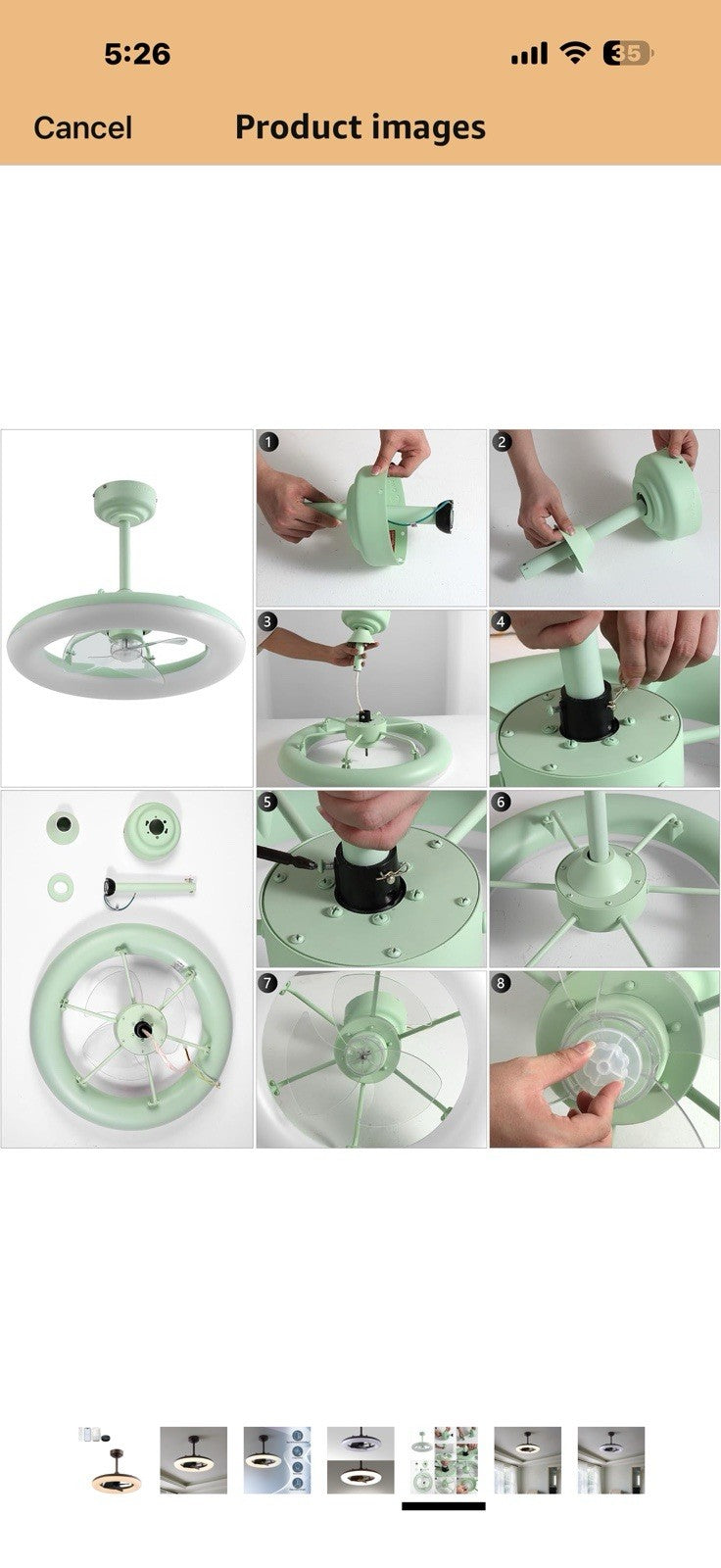 5:26

35

Cancel Product images

1

2

3

4

5

6

7

8